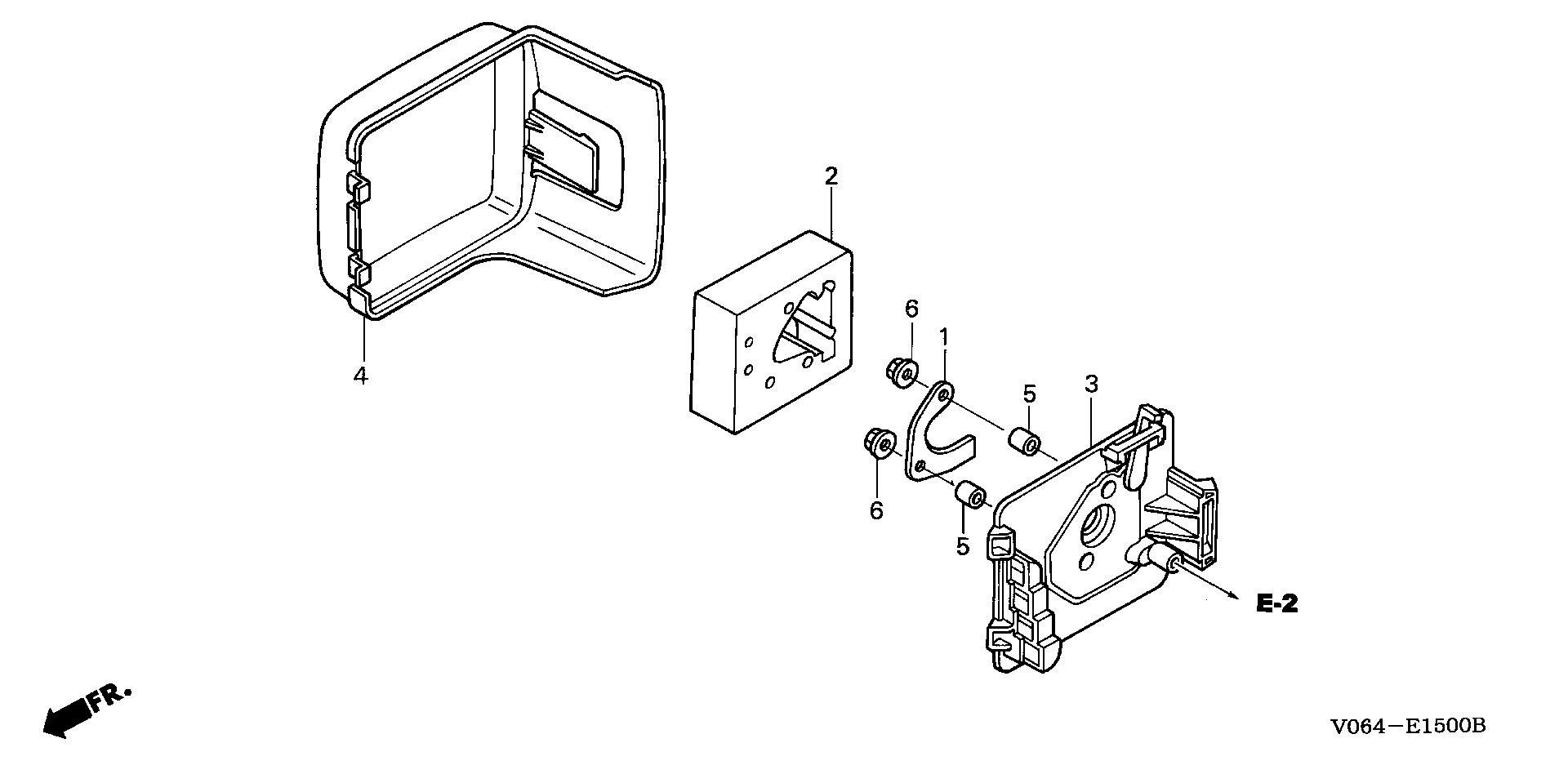 2
4
6
1
5
3
6
5
E-2
FR.
V064—E1500B